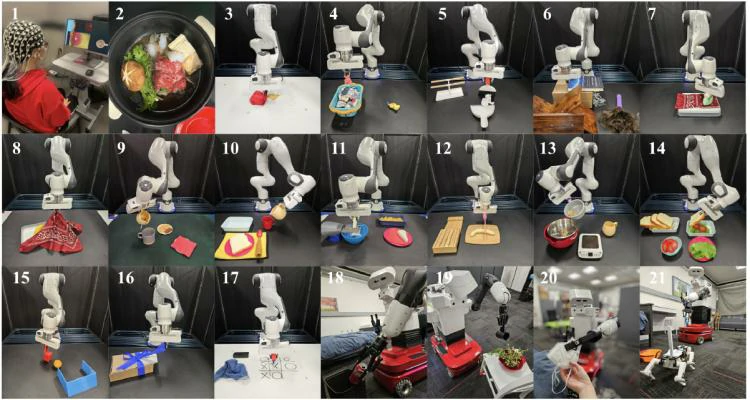 1 2 3 4 5 6 7

8 9 10 11 12 13 14

15 16 17 18 19 20 21